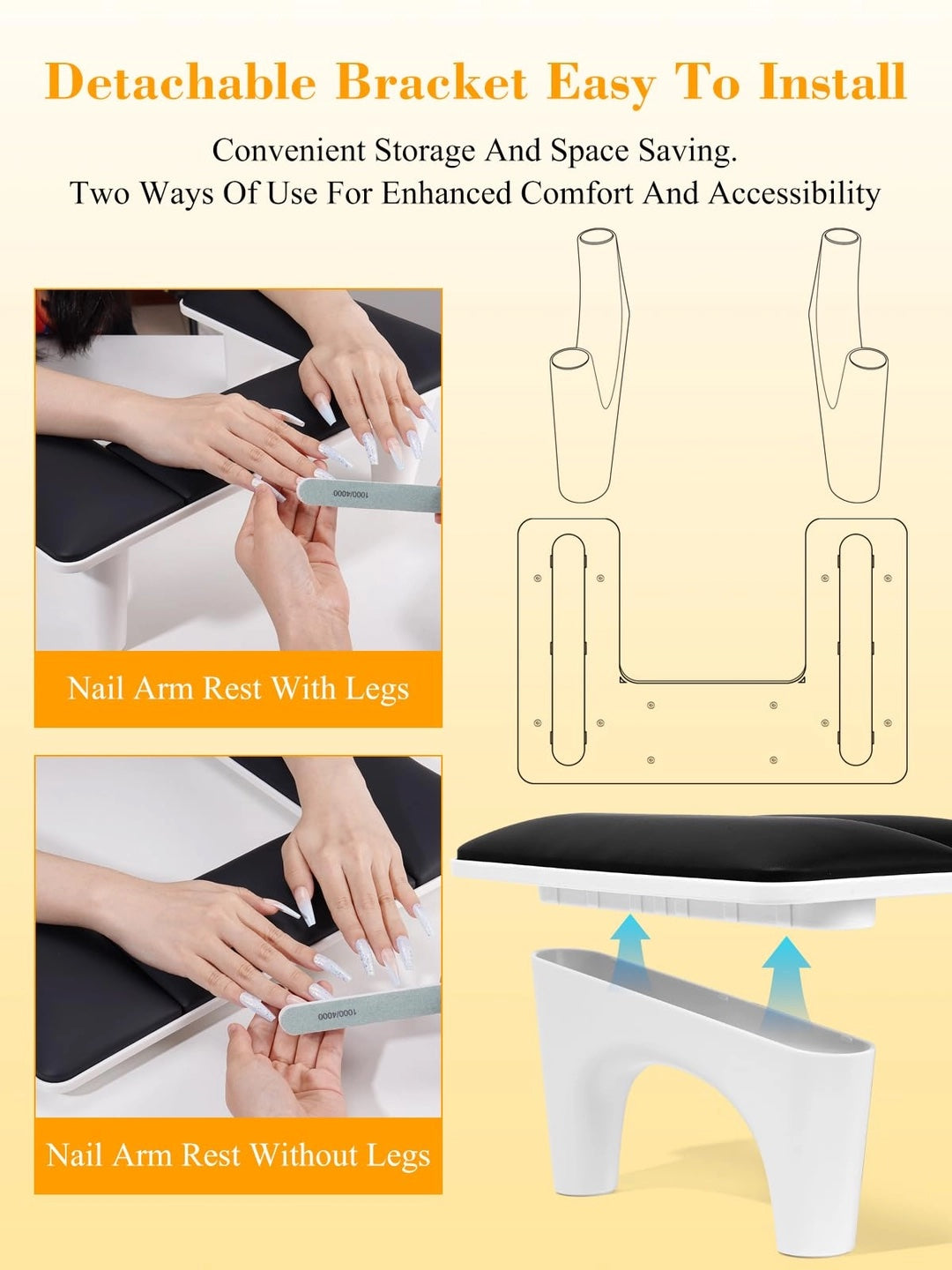 Detachable Bracket Easy To Install

Convenient Storage And Space Saving.
Two Ways Of Use For Enhanced Comfort And Accessibility

1000/4000

Nail Arm Rest With Legs

1000/4000

Nail Arm Rest Without Legs