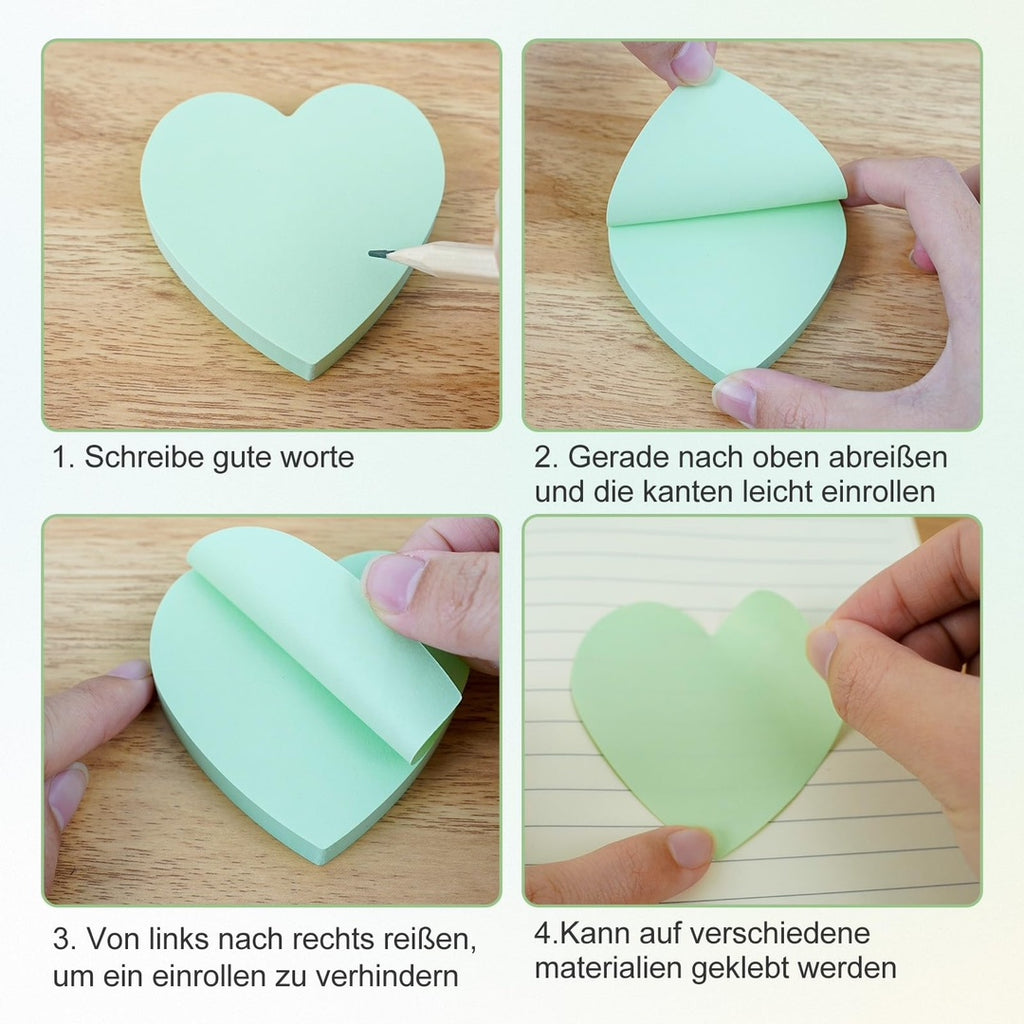 1. Schreibe gute worte

2. Gerade nach oben abreißen und die kanten leicht einrollen

3. Von links nach rechts reißen, um ein einrollen zu verhindern

4.Kann auf verschiedene materialien geklebt werden